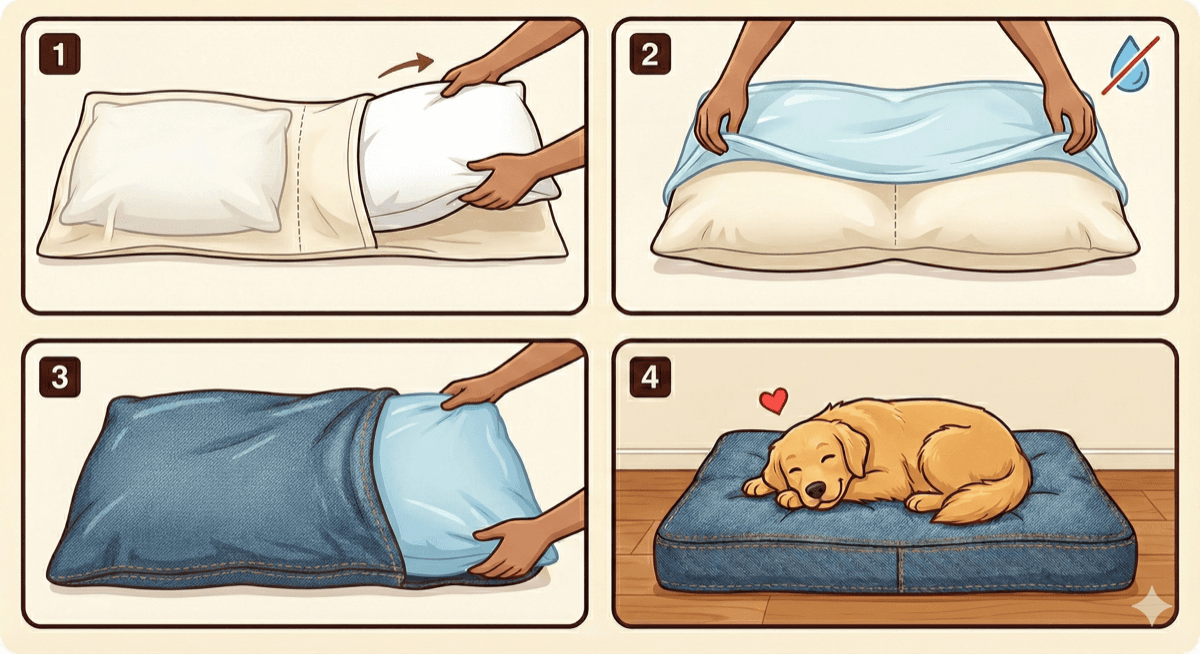 1

2

3

4